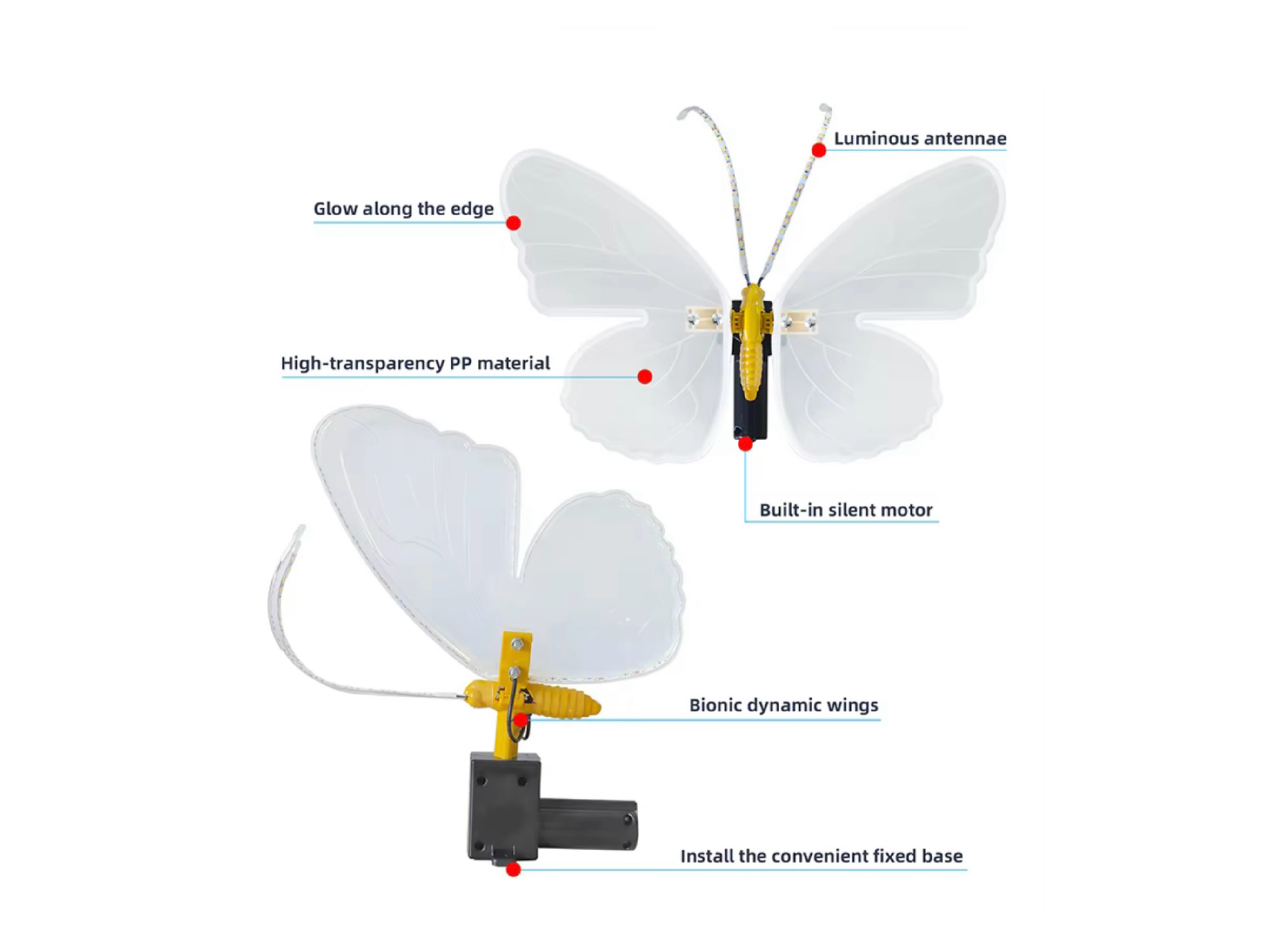 Luminous antennae

Glow along the edge

High-transparency PP material

Built-in silent motor

Bionic dynamic wings

Install the convenient fixed base